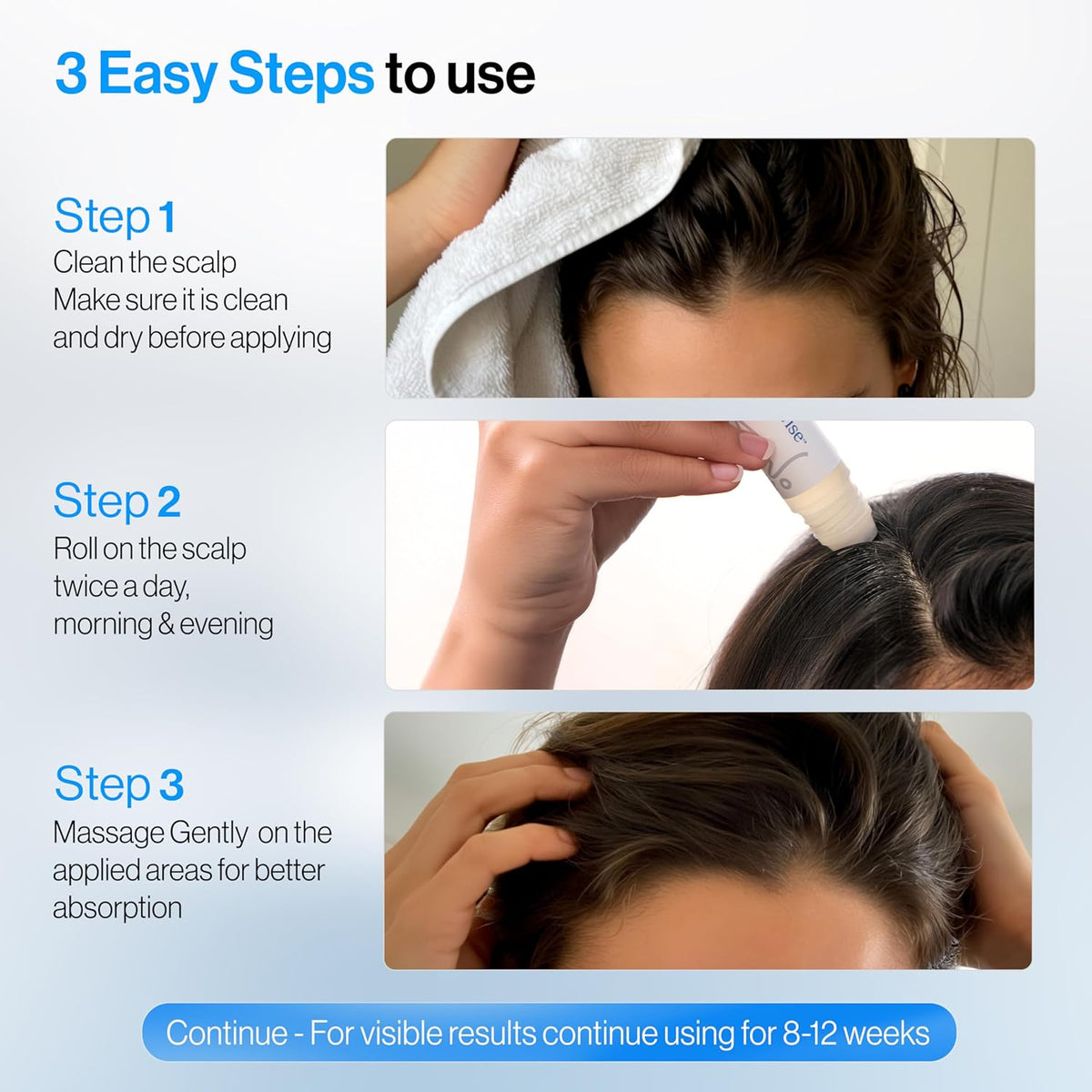 3 Easy Steps to use

Step 1
Clean the scalp
Make sure it is clean and dry before applying

Step 2
Roll on the scalp twice a day, morning & evening

Step 3
Massage Gently on the applied areas for better absorption

Continue - For visible results continue using for 8-12 weeks